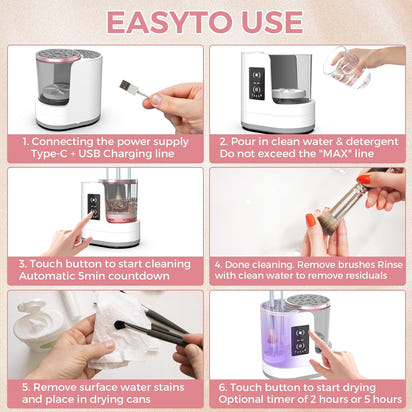 EASYTO USE

1. Connecting the power supply
Type-C + USB Charging line

2. Pour in clean water & detergent
Do not exceed the "MAX" line

3. Touch button to start cleaning
Automatic 5min countdown

4. Done cleaning. Remove brushes Rinse with clean water to remove residuals

5. Remove surface water stains and place in drying cans

6. Touch button to start drying
Optional timer of 2 hours or 5 hours